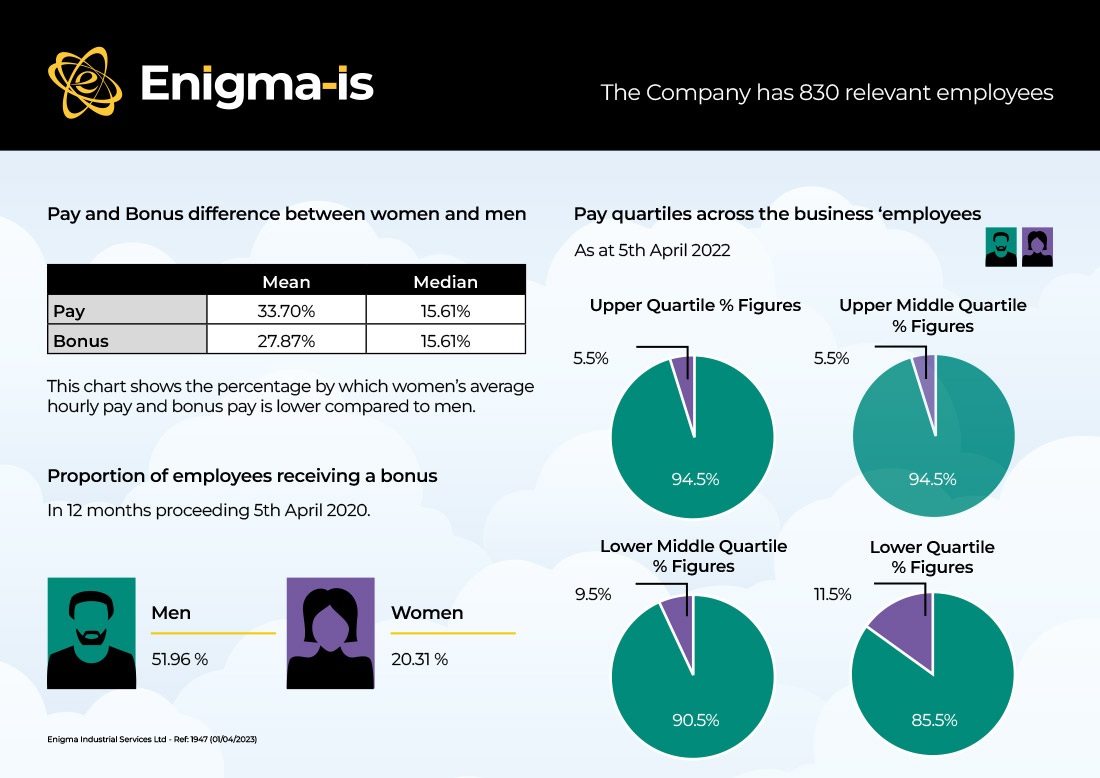 Enigma-is

The Company has 830 relevant employees

Pay and Bonus difference between women and men

| | Mean | Median |
|---|---|---|
| Pay | 33.70% | 15.61% |
| Bonus | 27.87% | 15.61% |

This chart shows the percentage by which women's average hourly pay and bonus pay is lower compared to men.

Proportion of employees receiving a bonus

In 12 months proceeding 5th April 2020.

Men
51.96 %

Women
20.31 %

Enigma Industrial Services Ltd - Ref: 1947 (01/04/2023)

Pay quartiles across the business 'employees

As at 5th April 2022

Upper Quartile % Figures
5.5%
94.5%

Upper Middle Quartile % Figures
5.5%
94.5%

Lower Middle Quartile % Figures
9.5%
90.5%

Lower Quartile % Figures
11.5%
85.5%